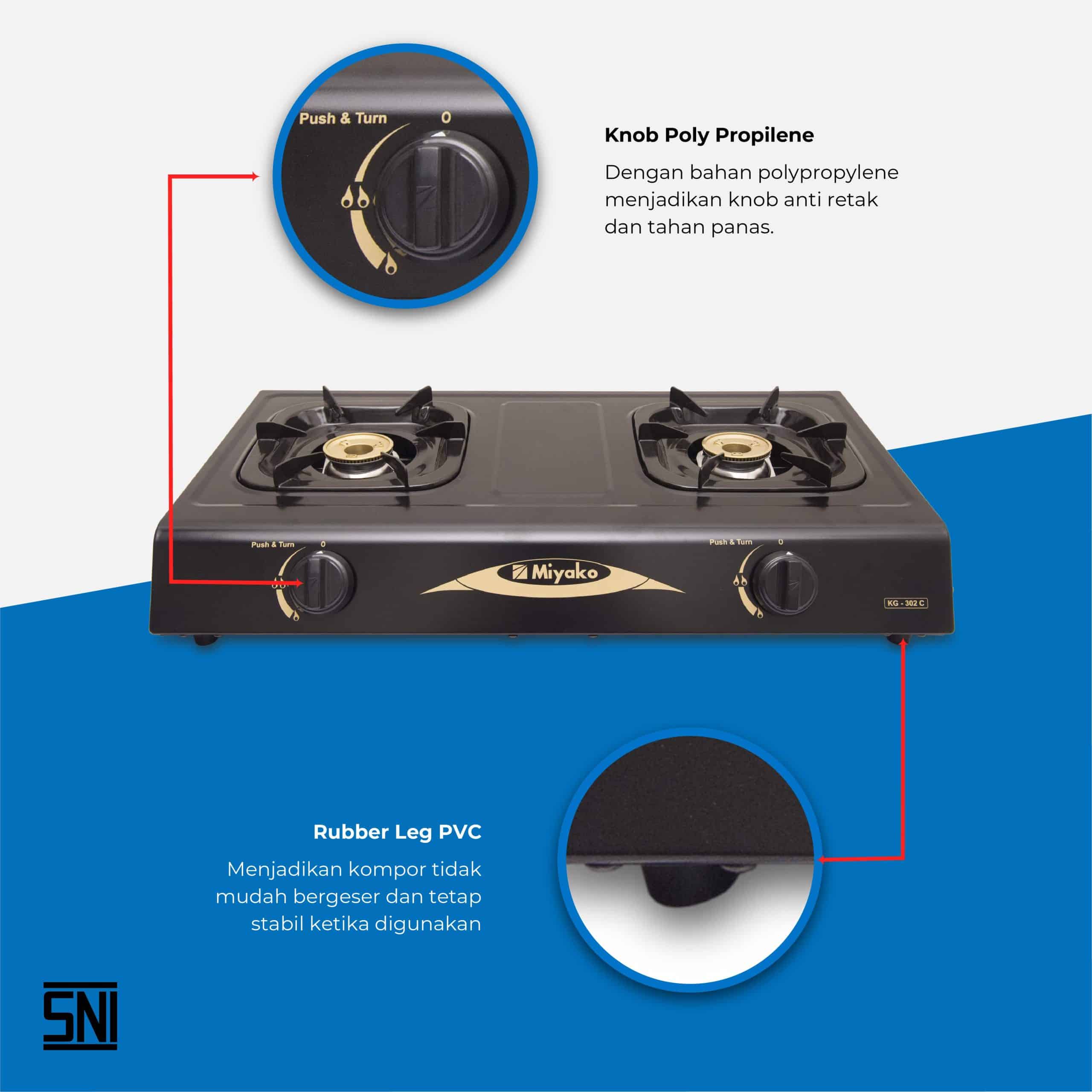 Push & Turn
0

Knob Poly Propilene

Dengan bahan polypropylene menjadikan knob anti retak dan tahan panas.

Push & Turn
0

Miyako

Push & Turn
0

KG - 302 C

Rubber Leg PVC

Menjadikan kompor tidak mudah bergeser dan tetap stabil ketika digunakan

SNI