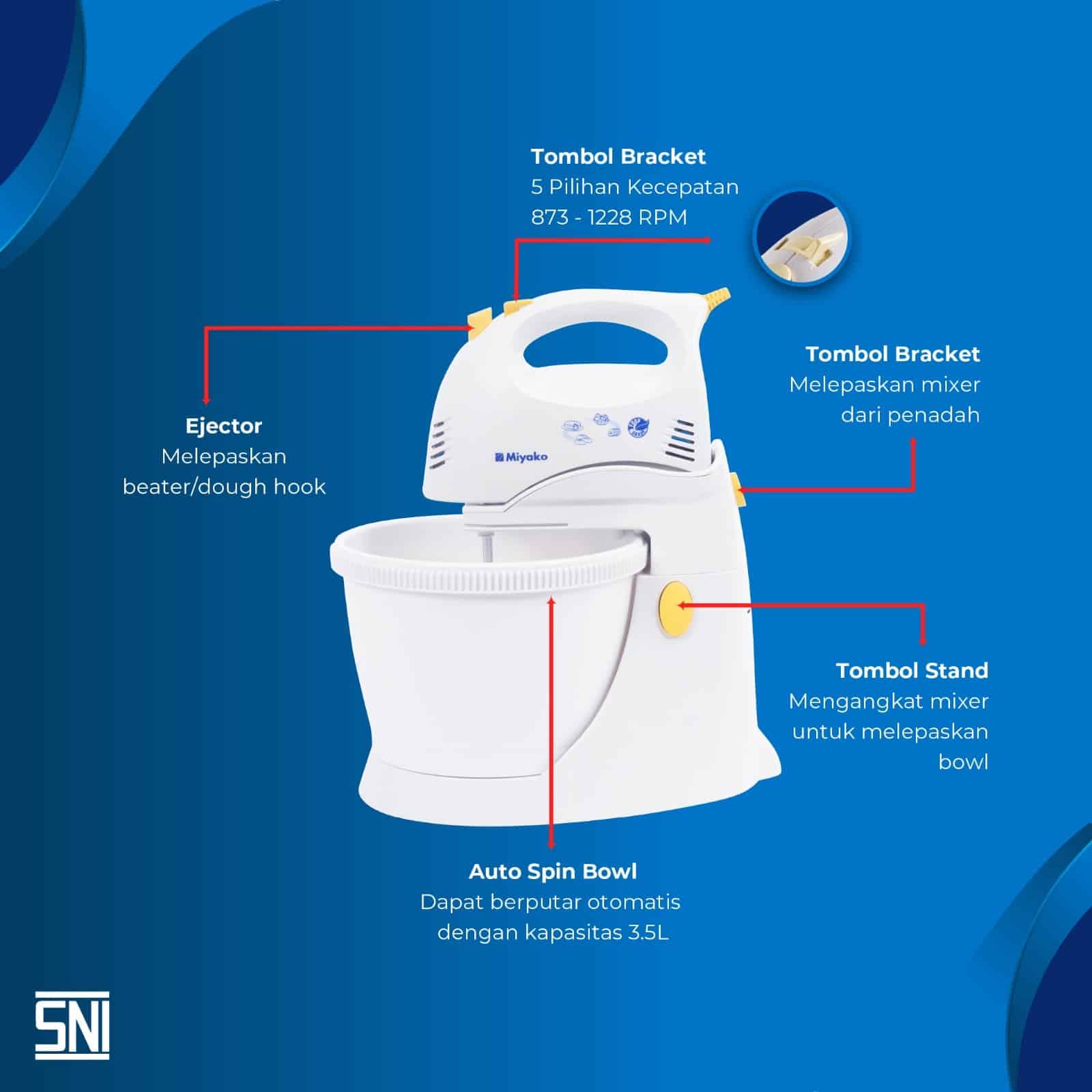 Tombol Bracket
5 Pilihan Kecepatan
873 - 1228 RPM

Ejector
Melepaskan beater/dough hook

Tombol Bracket
Melepaskan mixer dari penadah

Miyako

Tombol Stand
Mengangkat mixer untuk melepaskan bowl

Auto Spin Bowl
Dapat berputar otomatis dengan kapasitas 3.5L

SNI